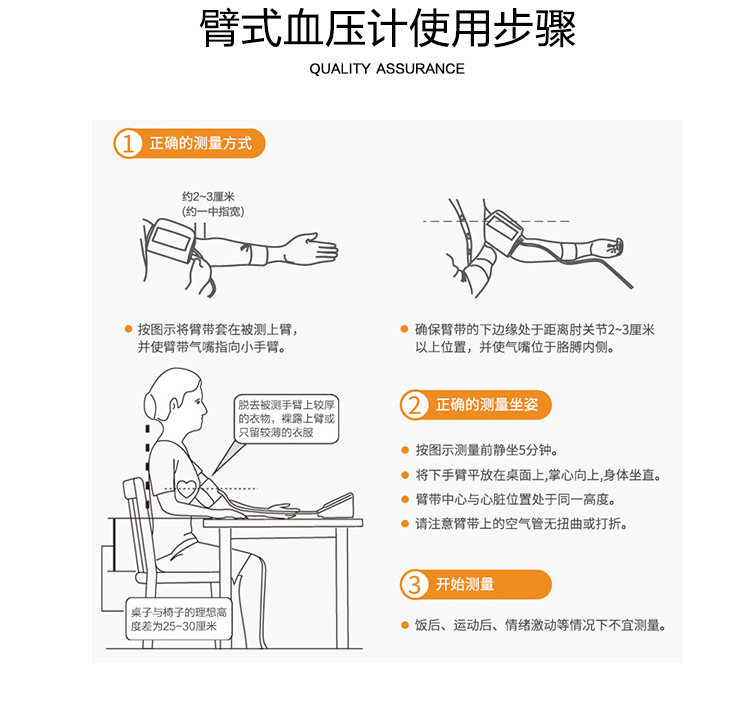 臂式血压计使用步骤

QUALITY ASSURANCE

1 正确的测量方式

约2~3厘米
(约一中指宽)

● 按图示将臂带套在被测上臂，并使臂带气嘴指向小手臂。

● 确保臂带的下边缘处于距离肘关节2~3厘米以上位置，并使气嘴位于胳膊内侧。

脱去被测手臂上较厚的衣物，裸露上臂或只留较薄的衣服

桌子与椅子的理想高度差为25~30厘米

2 正确的测量坐姿

● 按图示测量前静坐5分钟。

● 将下手臂平放在桌面上,掌心向上,身体坐直。

● 臂带中心与心脏位置处于同一高度。

● 请注意臂带上的空气管无扭曲或打折。

3 开始测量

● 饭后、运动后、情绪激动等情况下不宜测量。